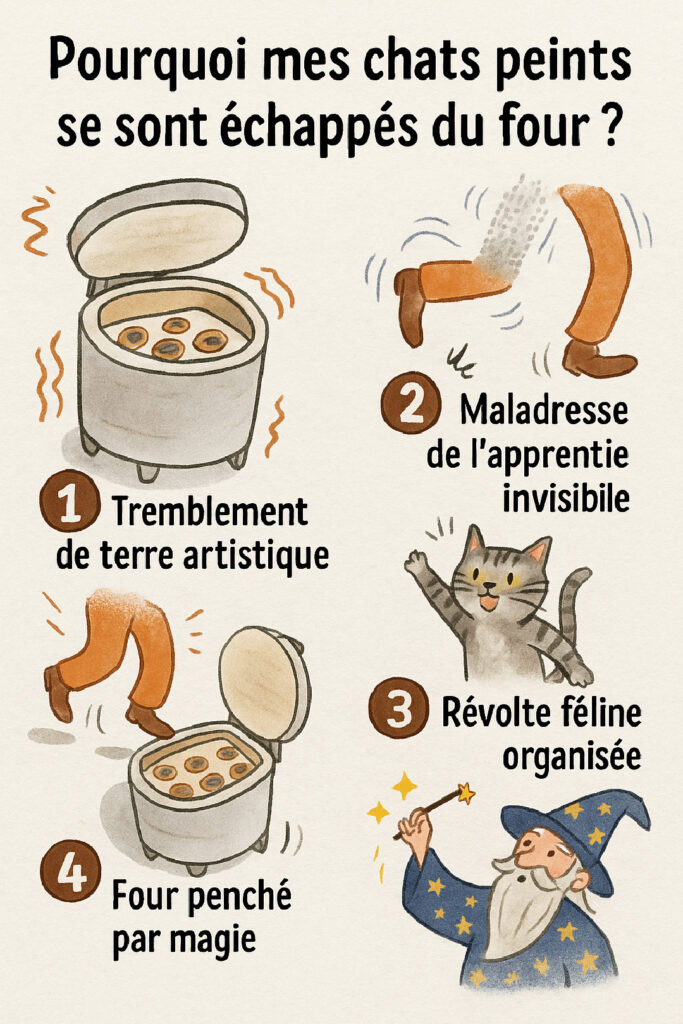 Pourquoi mes chats peints se sont échappés du four ?

1 Tremblement de terre artistique

2 Maladresse de l'apprentie invisibile

3 Révolte féline organisée

4 Four penché par magie